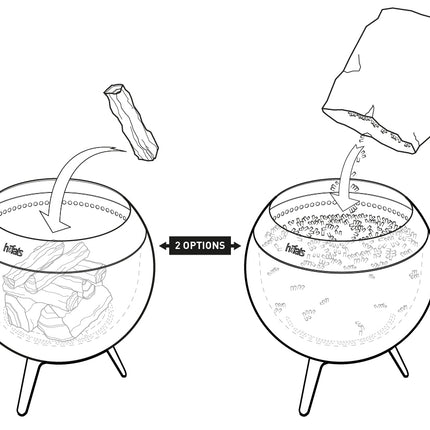 höfats

2 OPTIONS

höfats